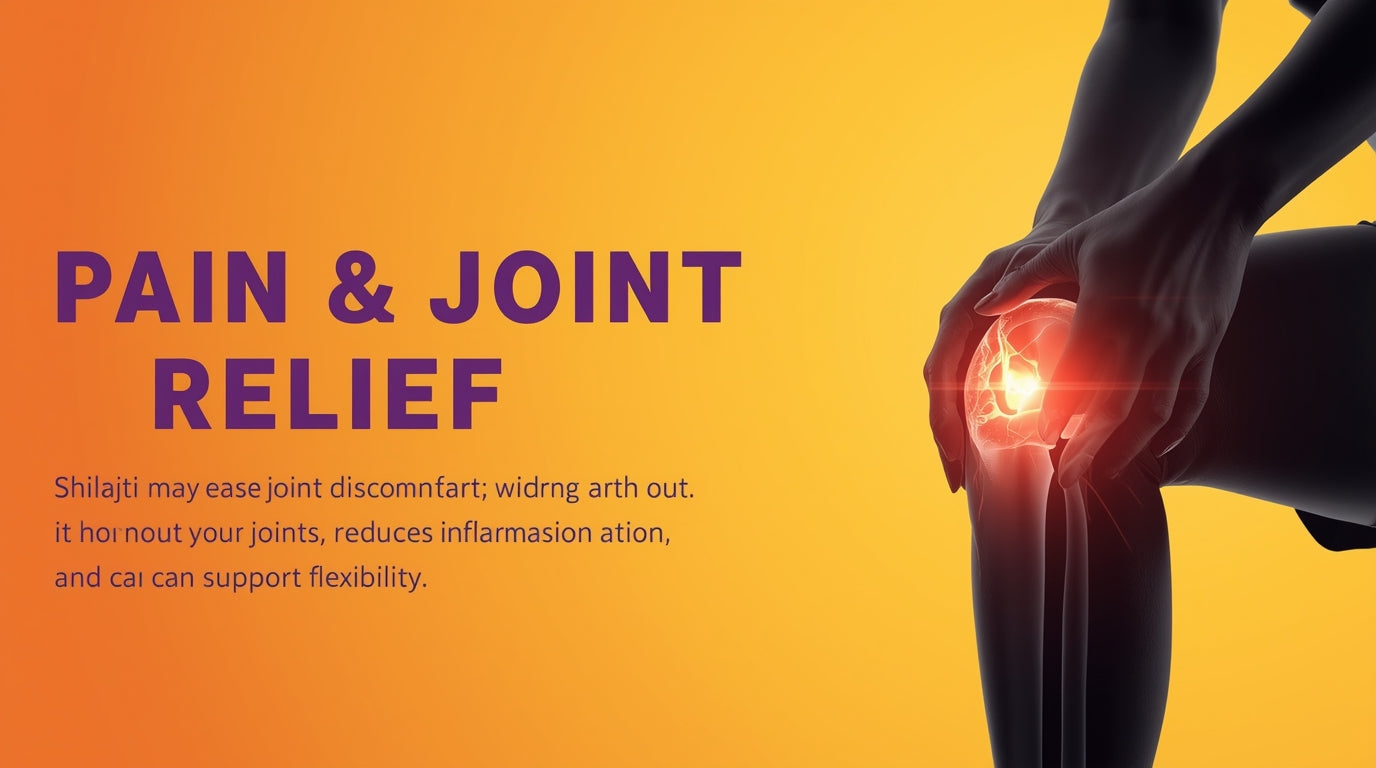 PAIN & JOINT RELIEF

Shilajti may ease joint discomnfart; widrng arth out. it hornout your joints, reduces inflarmasion ation, and cai can support flexibility.